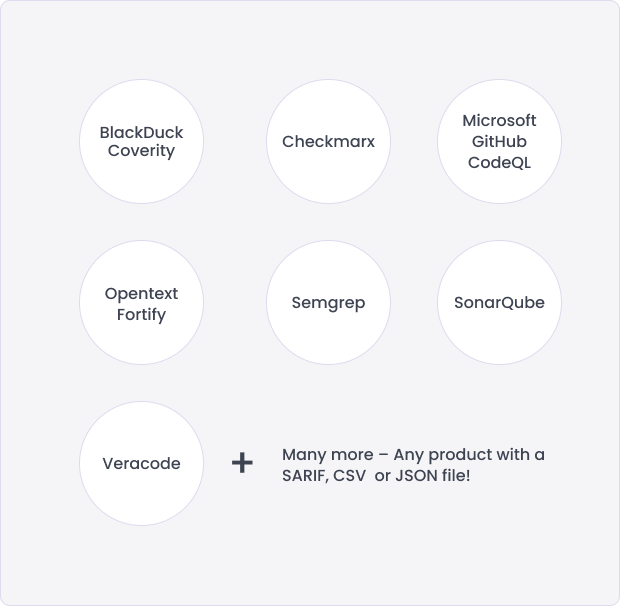 BlackDuck Coverity

Checkmarx

Microsoft GitHub CodeQL

Opentext Fortify

Semgrep

SonarQube

Veracode

+

Many more – Any product with a SARIF, CSV or JSON file!